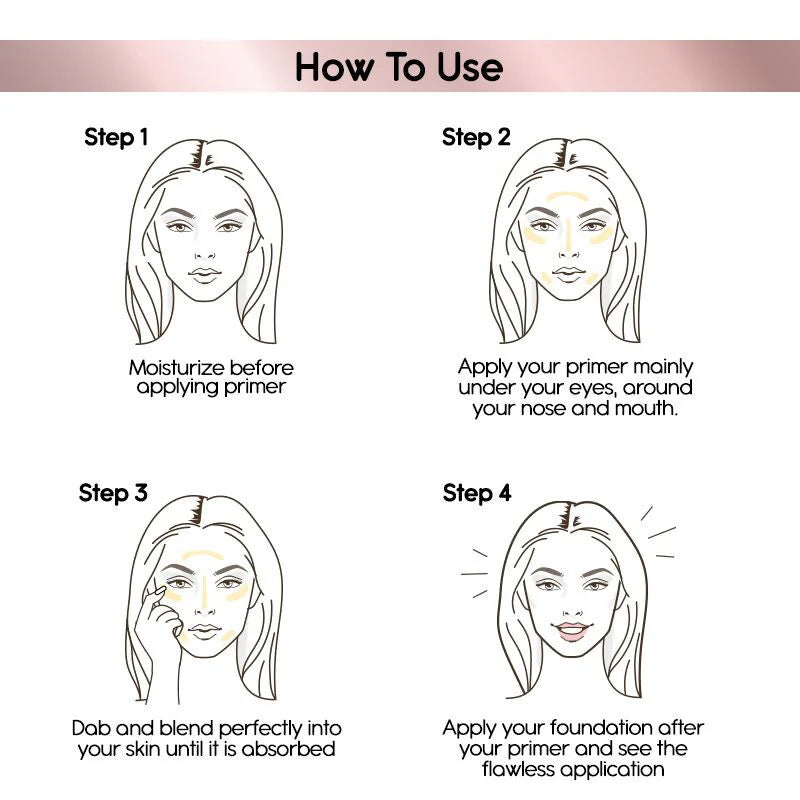 How To Use

Step 1

Moisturize before applying primer

Step 2

Apply your primer mainly under your eyes, around your nose and mouth.

Step 3

Dab and blend perfectly into your skin until it is absorbed

Step 4

Apply your foundation after your primer and see the flawless application