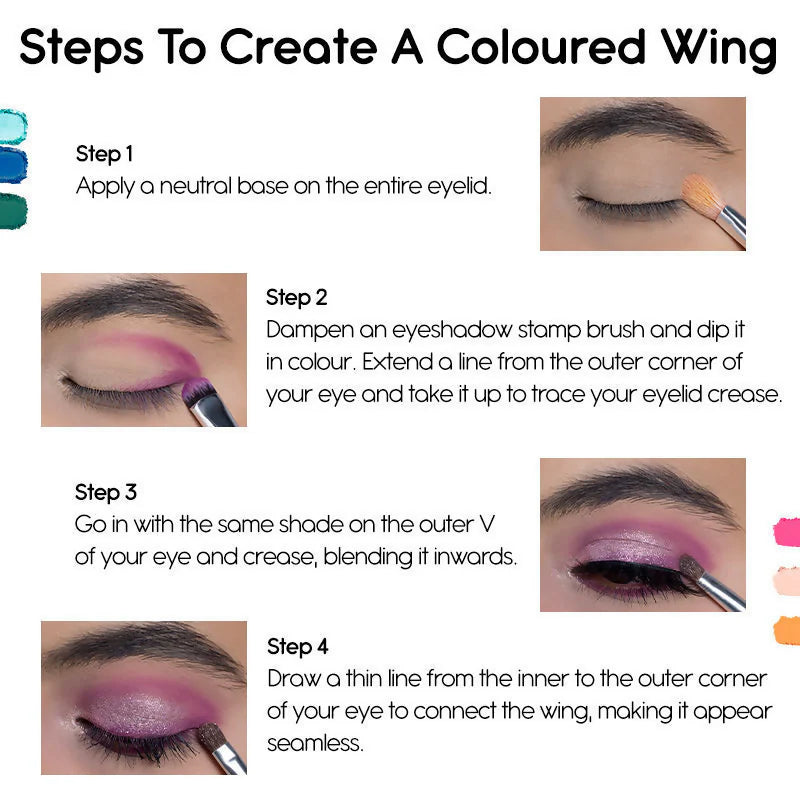 Steps To Create A Coloured Wing

Step 1
Apply a neutral base on the entire eyelid.

Step 2
Dampen an eyeshadow stamp brush and dip it in colour. Extend a line from the outer corner of your eye and take it up to trace your eyelid crease.

Step 3
Go in with the same shade on the outer V of your eye and crease, blending it inwards.

Step 4
Draw a thin line from the inner to the outer corner of your eye to connect the wing, making it appear seamless.