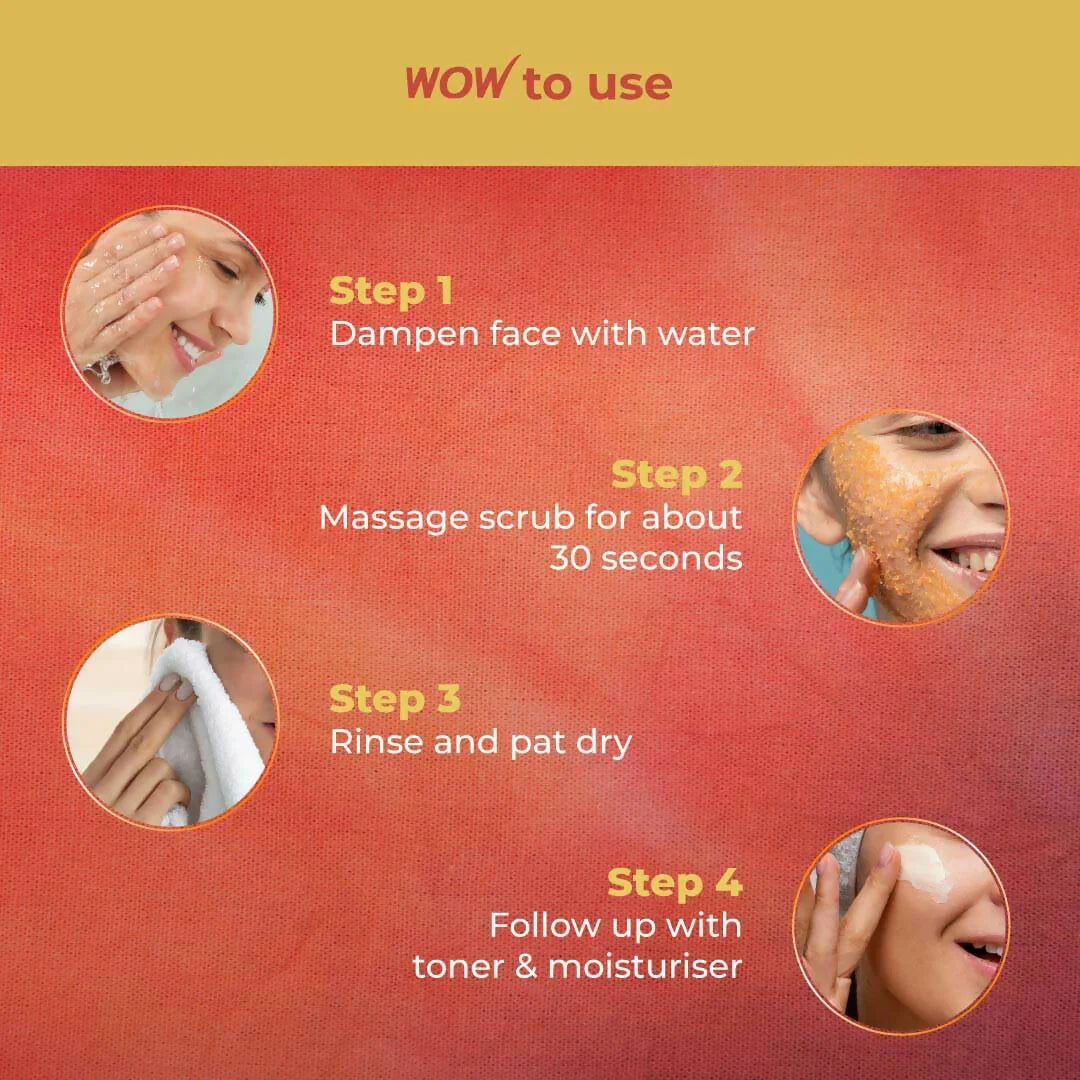 WOW to use

Step 1
Dampen face with water

Step 2
Massage scrub for about 30 seconds

Step 3
Rinse and pat dry

Step 4
Follow up with toner & moisturiser