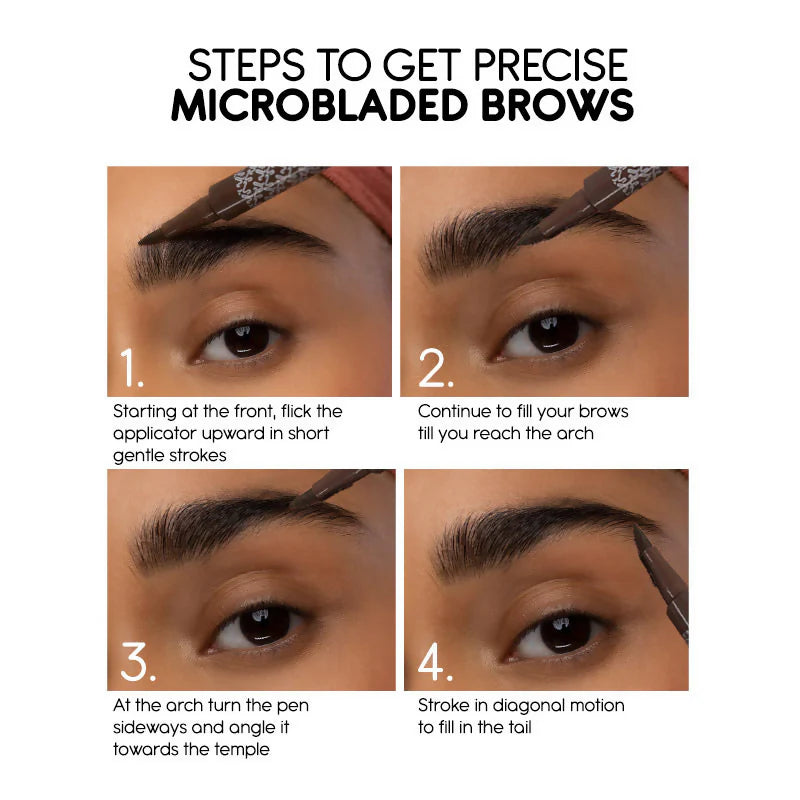 STEPS TO GET PRECISE
MICROBLADED BROWS

1.

Starting at the front, flick the applicator upward in short gentle strokes

2.

Continue to fill your brows till you reach the arch

3.

At the arch turn the pen sideways and angle it towards the temple

4.

Stroke in diagonal motion to fill in the tail