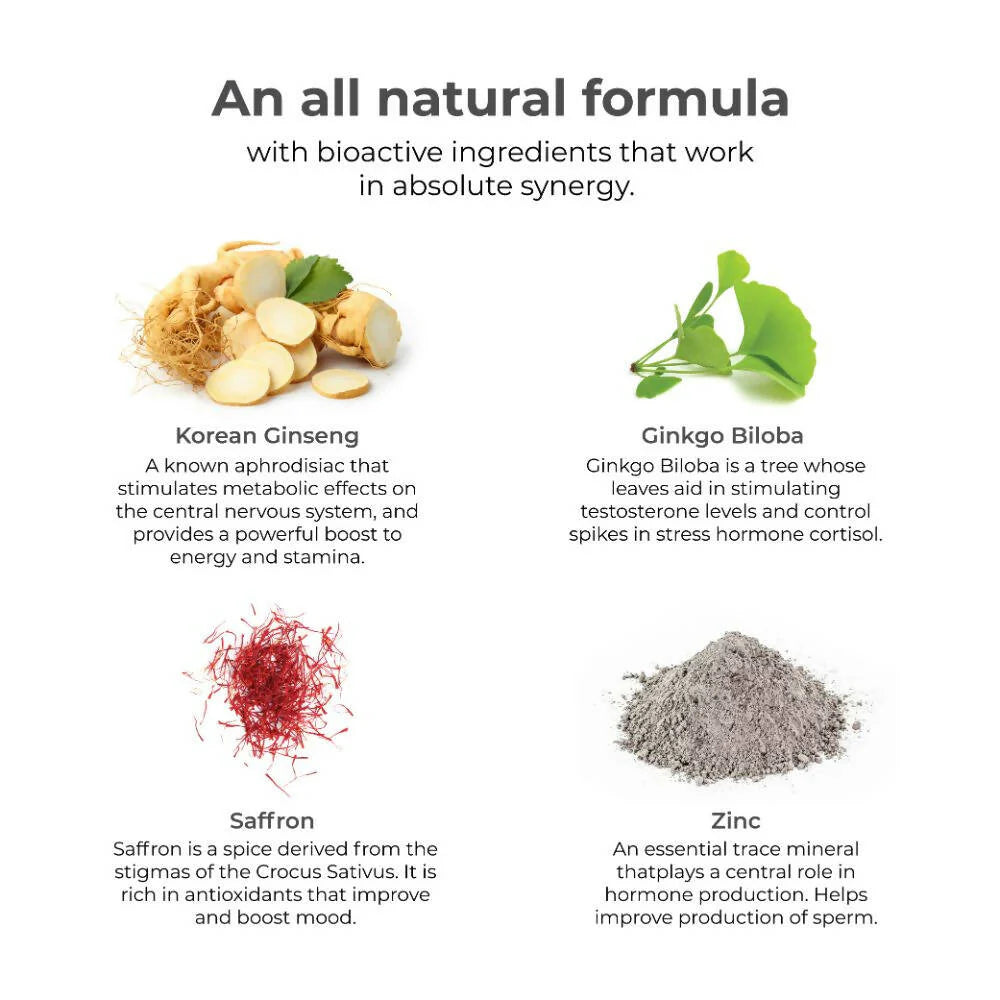 An all natural formula
with bioactive ingredients that work in absolute synergy.

Korean Ginseng
A known aphrodisiac that stimulates metabolic effects on the central nervous system, and provides a powerful boost to energy and stamina.

Ginkgo Biloba
Ginkgo Biloba is a tree whose leaves aid in stimulating testosterone levels and control spikes in stress hormone cortisol.

Saffron
Saffron is a spice derived from the stigmas of the Crocus Sativus. It is rich in antioxidants that improve and boost mood.

Zinc
An essential trace mineral thatplays a central role in hormone production. Helps improve production of sperm.